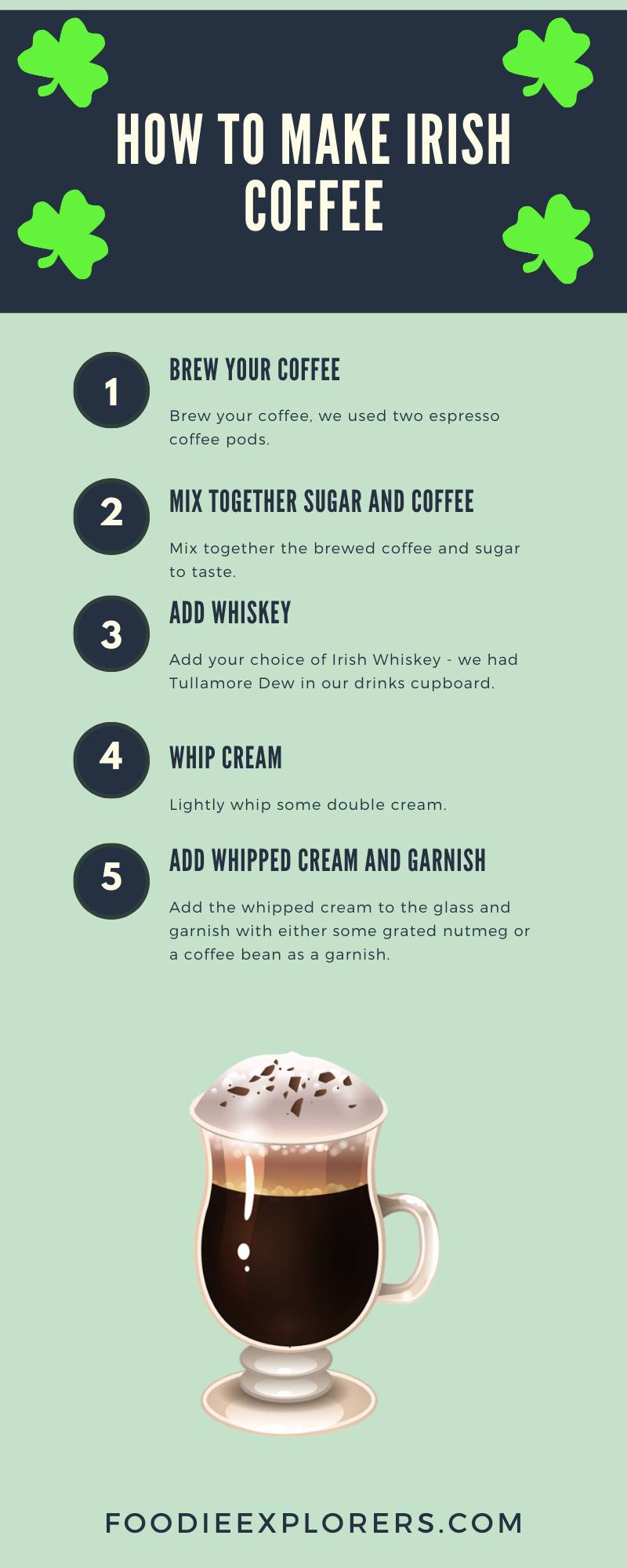 HOW TO MAKE IRISH COFFEE

1
BREW YOUR COFFEE

Brew your coffee, we used two espresso coffee pods.

2
MIX TOGETHER SUGAR AND COFFEE

Mix together the brewed coffee and sugar to taste.

3
ADD WHISKEY

Add your choice of Irish Whiskey - we had Tullamore Dew in our drinks cupboard.

4
WHIP CREAM

Lightly whip some double cream.

5
ADD WHIPPED CREAM AND GARNISH

Add the whipped cream to the glass and garnish with either some grated nutmeg or a coffee bean as a garnish.

FOODIEEXPLORERS.COM