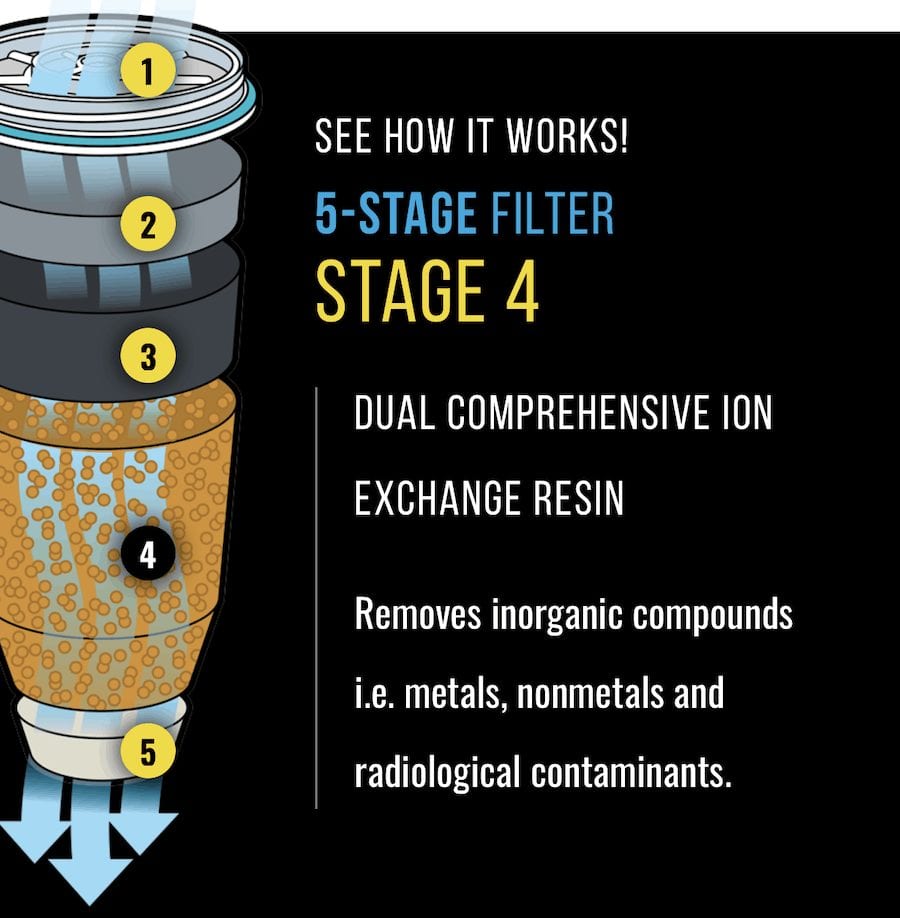 1
2
3
4
5

SEE HOW IT WORKS!

5-STAGE FILTER

STAGE 4

DUAL COMPREHENSIVE ION EXCHANGE RESIN

Removes inorganic compounds i.e. metals, nonmetals and radiological contaminants.