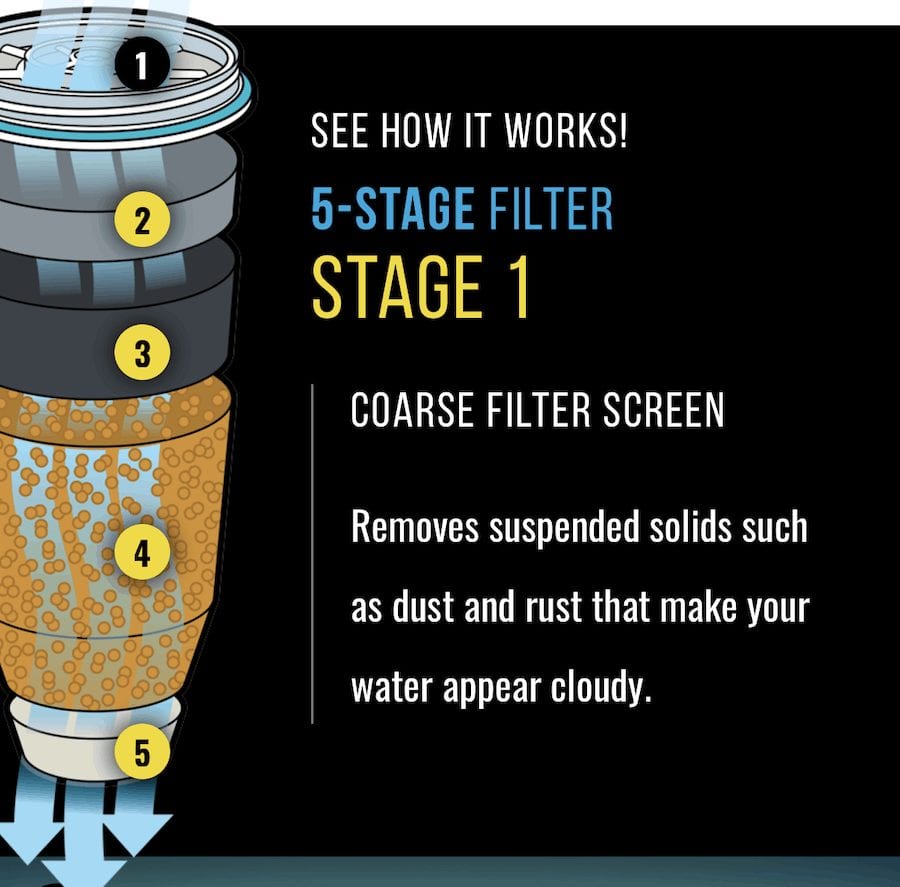 1

2

3

4

5

SEE HOW IT WORKS!

5-STAGE FILTER

STAGE 1

COARSE FILTER SCREEN

Removes suspended solids such as dust and rust that make your water appear cloudy.