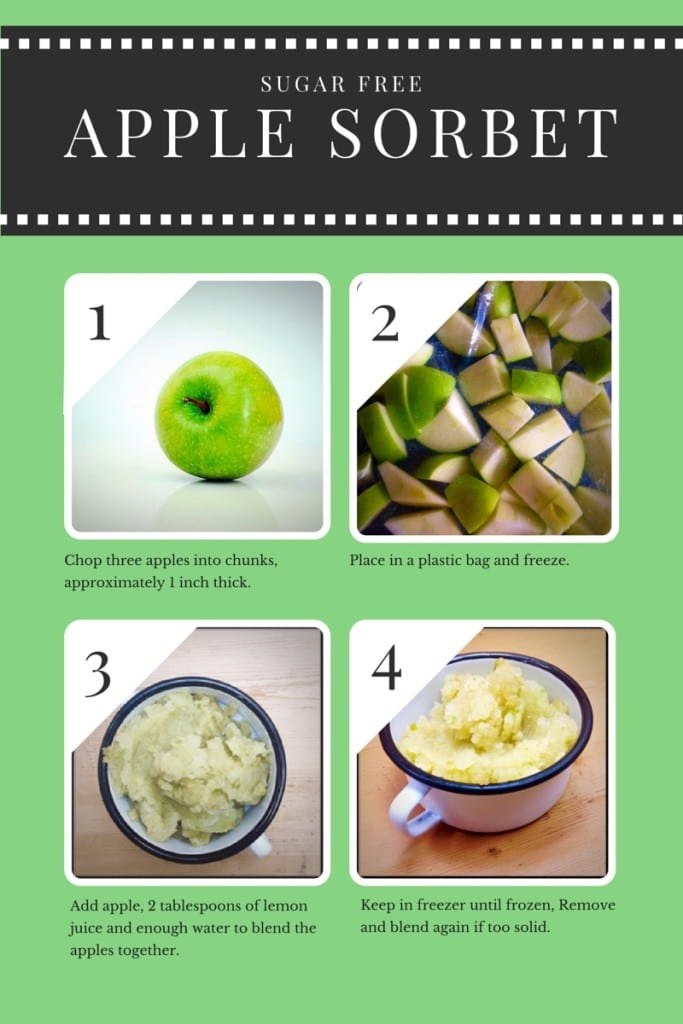 SUGAR FREE
APPLE SORBET

1

Chop three apples into chunks, approximately 1 inch thick.

2

Place in a plastic bag and freeze.

3

Add apple, 2 tablespoons of lemon juice and enough water to blend the apples together.

4

Keep in freezer until frozen, Remove and blend again if too solid.